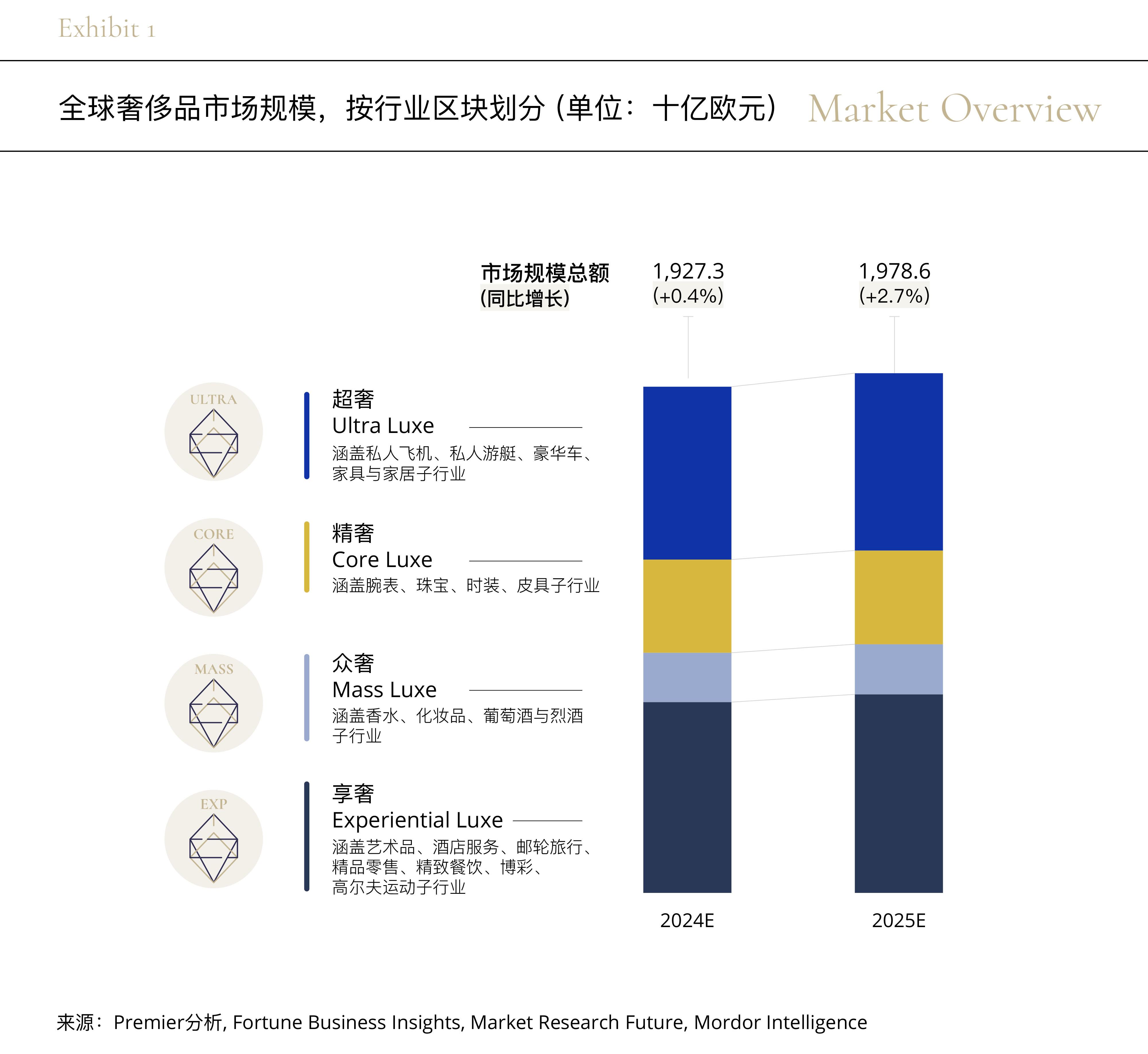 Exhibit 1

全球奢侈品市场规模，按行业区块划分（单位：十亿欧元） Market Overview

市场规模总额 (同比增长)

1,927.3 (+0.4%)

1,978.6 (+2.7%)

ULTRA

超奢
Ultra Luxe
涵盖私人飞机、私人游艇、豪华车、家具与家居子行业

CORE

精奢
Core Luxe
涵盖腕表、珠宝、时装、皮具子行业

MASS

众奢
Mass Luxe
涵盖香水、化妆品、葡萄酒与烈酒子行业

EXP

享奢
Experiential Luxe
涵盖艺术品、酒店服务、邮轮旅行、精品零售、精致餐饮、博彩、高尔夫运动子行业

2024E

2025E

来源：Premier分析, Fortune Business Insights, Market Research Future, Mordor Intelligence